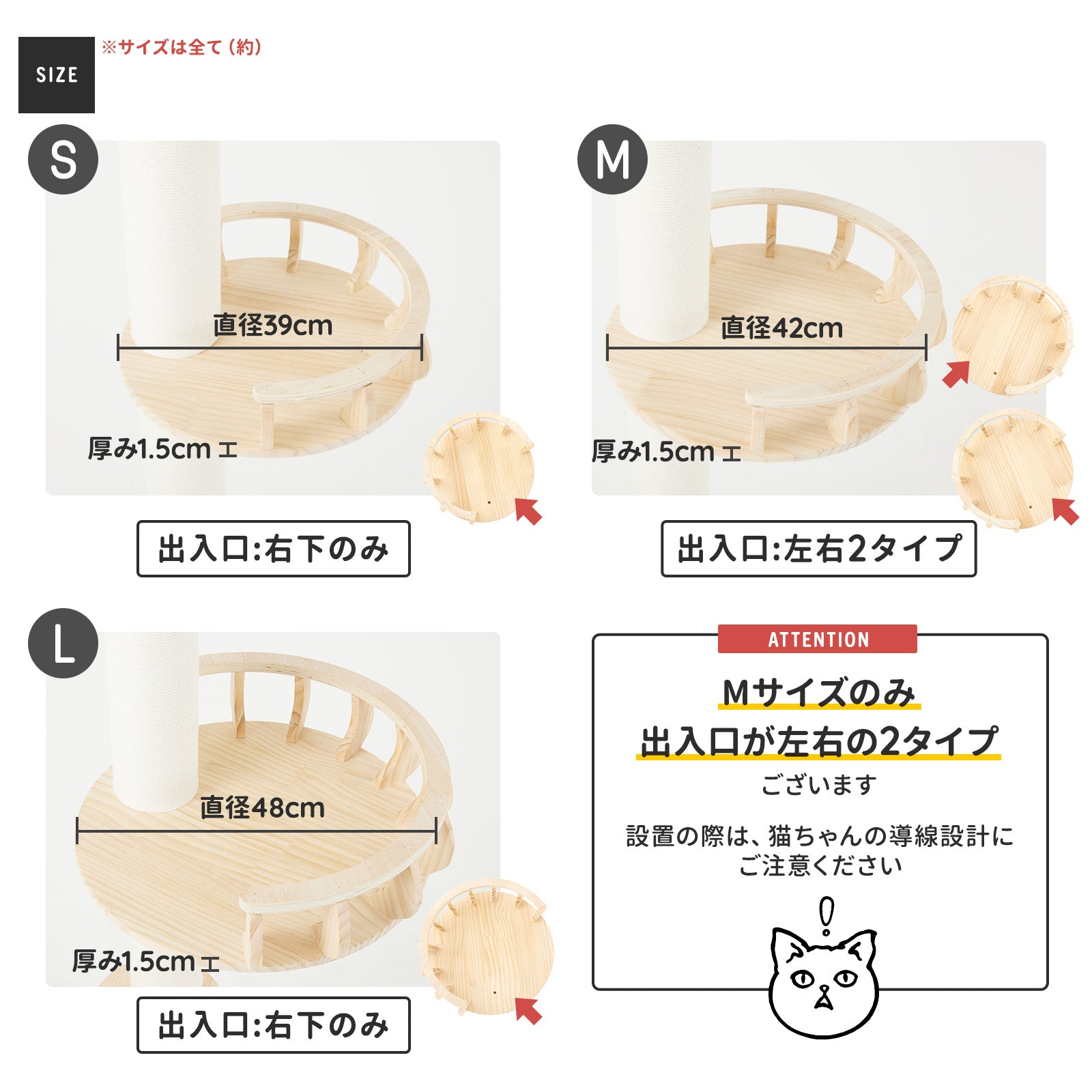 SIZE
※サイズは全て（約）

S
直径39cm
厚み1.5cm
出入口:右下のみ

M
直径42cm
厚み1.5cm
出入口:左右2タイプ

L
直径48cm
厚み1.5cm
出入口:右下のみ

ATTENTION
Mサイズのみ
出入口が左右の2タイプ
ございます
設置の際は、猫ちゃんの導線設計に
ご注意ください
!